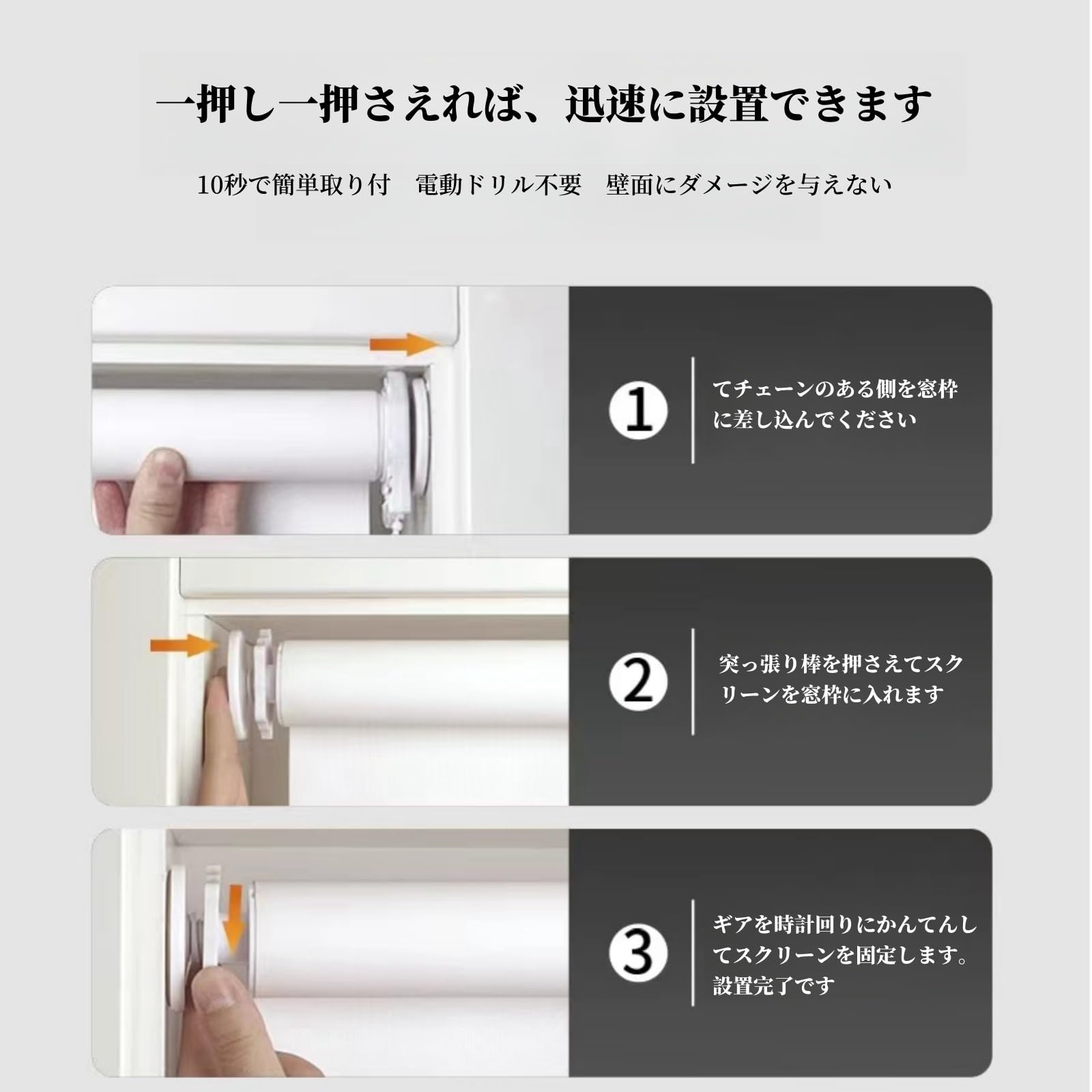 一押し一押さえれば、迅速に設置できます

10秒で簡単取り付　電動ドリル不要　壁面にダメージを与えない

①

てチェーンのある側を窓枠に差し込んでください

②

突っ張り棒を押さえてスクリーンを窓枠に入れます

③

ギアを時計回りにかんてんしてスクリーンを固定します。設置完了です